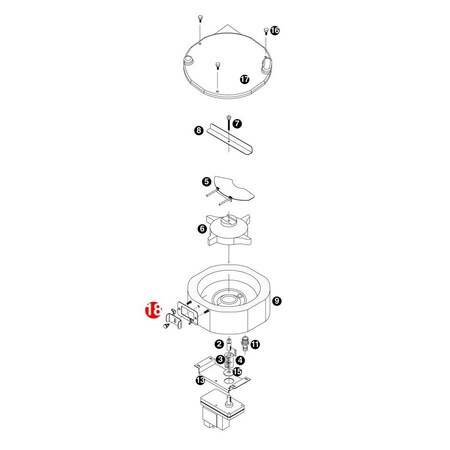 16
17
7
8
5
6
9
18
2
11
3
4
15
13